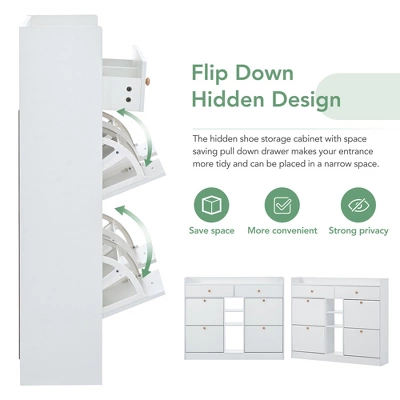 Flip Down
Hidden Design

The hidden shoe storage cabinet with space saving pull down drawer makes your entrance more tidy and can be placed in a narrow space.

Save space

More convenient

Strong privacy