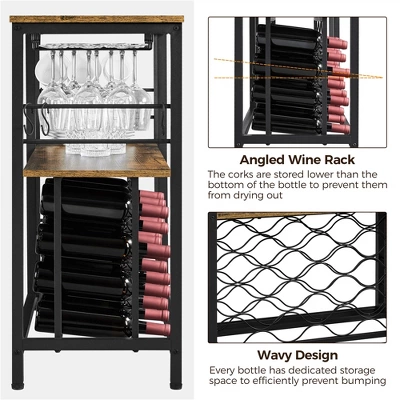 Angled Wine Rack

The corks are stored lower than the bottom of the bottle to prevent them from drying out

Wavy Design

Every bottle has dedicated storage space to efficiently prevent bumping